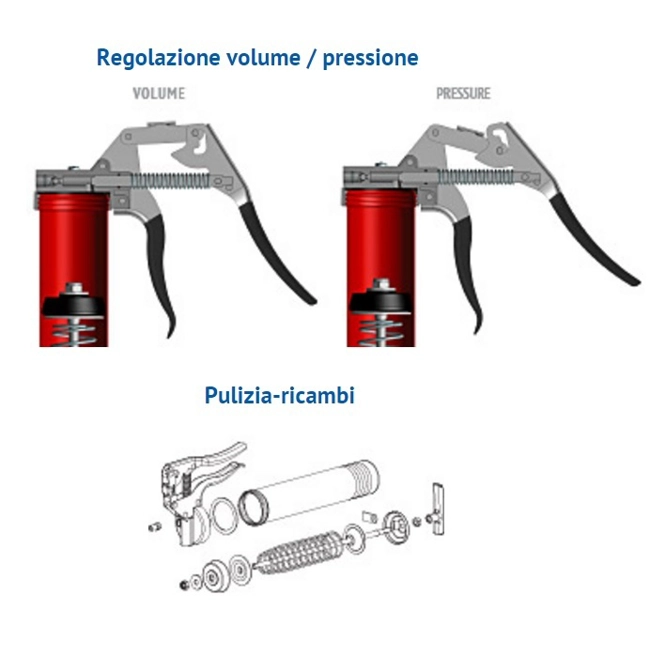 Regolazione volume / pressione

VOLUME

PRESSURE

Pulizia-ricambi